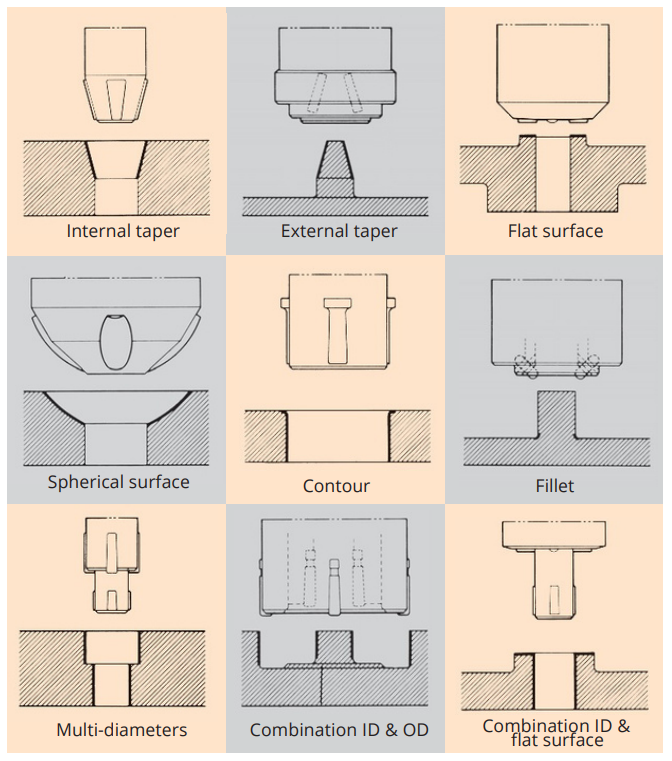 Internal taper

External taper

Flat surface

Spherical surface

Contour

Fillet

Multi-diameters

Combination ID & OD

Combination ID & flat surface